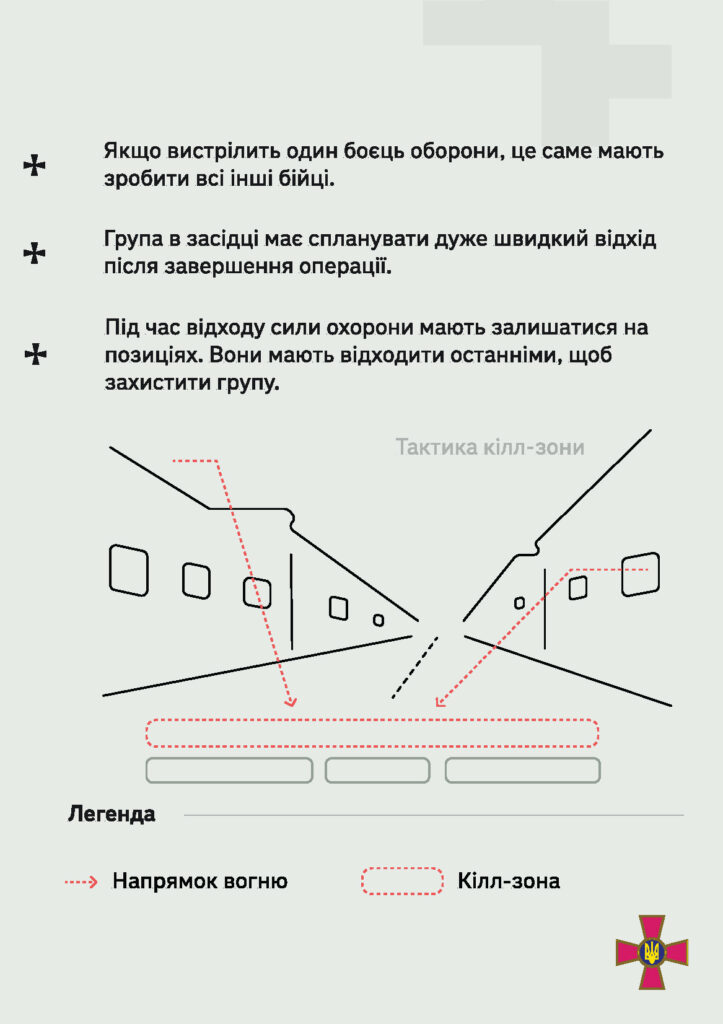 Якщо вистрілить один боєць оборони, це саме мають зробити всі інші бійці.

Група в засідці має спланувати дуже швидкий відхід після завершення операції.

Під час відходу сили охорони мають залишатися на позиціях. Вони мають відходити останніми, щоб захистити групу.

Тактика кілл-зони

Легенда

Напрямок вогню

Кілл-зона